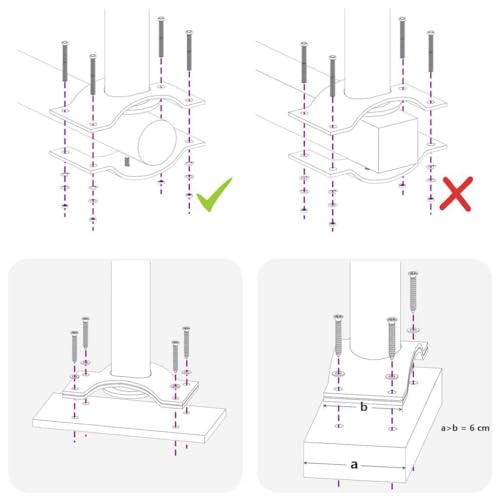 b

a>b = 6 cm

a